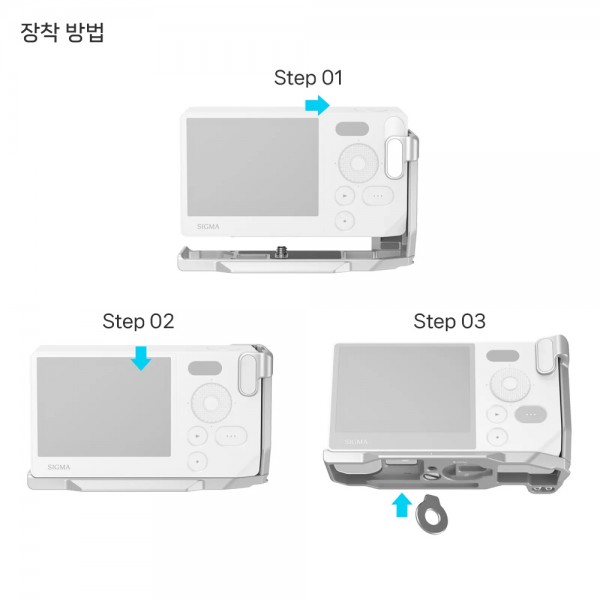 장착 방법

Step 01

SIGMA

Step 02

SIGMA

Step 03

SIGMA